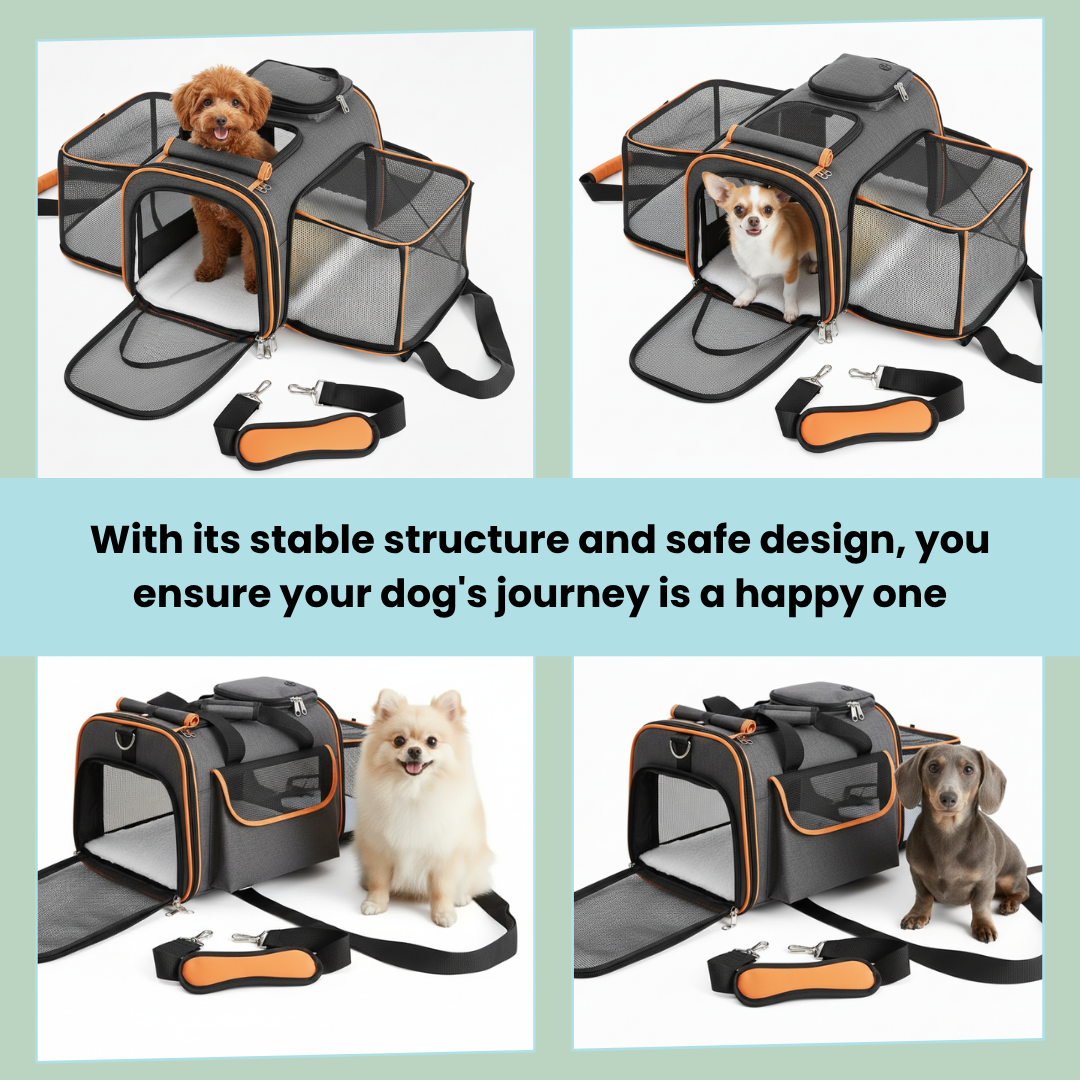 With its stable structure and safe design, you ensure your dog's journey is a happy one